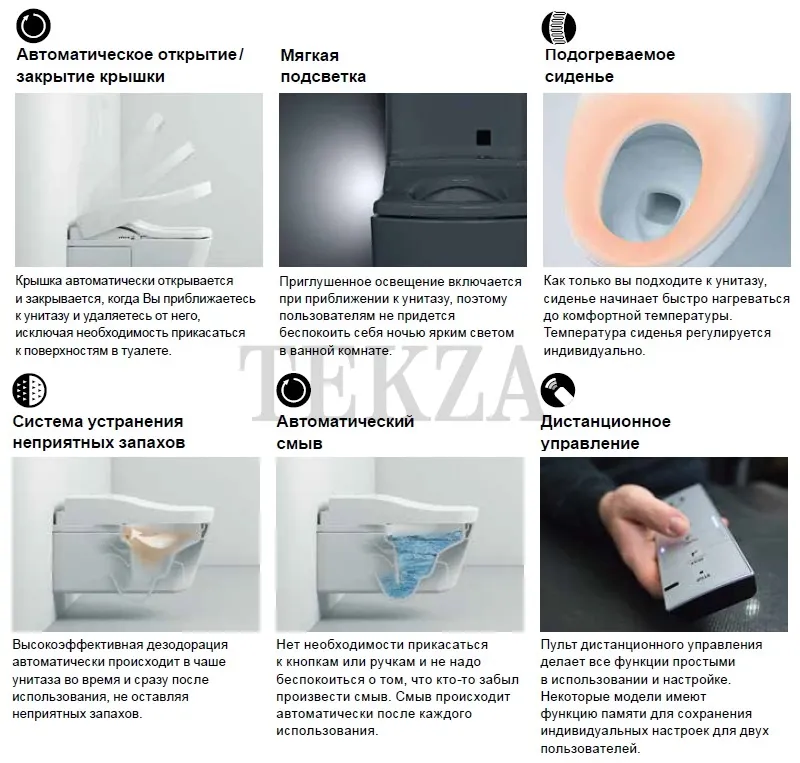 Автоматическое открытие/ закрытие крышки

Крышка автоматически открывается и закрывается, когда Вы приближаетесь к унитазу и удаляетесь от него, исключая необходимость прикасаться к поверхностям в туалете.

Мягкая подсветка

Приглушенное освещение включается при приближении к унитазу, поэтому пользователям не придется беспокоить себя ночью ярким светом в ванной комнате.

Подогреваемое сиденье

Как только вы подходите к унитазу, сиденье начинает быстро нагреваться до комфортной температуры. Температура сиденья регулируется индивидуально.

TEKZA

Система устранения неприятных запахов

Высокоэффективная дезодорация автоматически происходит в чаше унитаза во время и сразу после использования, не оставляя неприятных запахов.

Автоматический смыв

Нет необходимости прикасаться к кнопкам или ручкам и не надо беспокоиться о том, что кто-то забыл произвести смыв. Смыв происходит автоматически после каждого использования.

Дистанционное управление

Пульт дистанционного управления делает все функции простыми в использовании и настройке. Некоторые модели имеют функцию памяти для сохранения индивидуальных настроек для двух пользователей.