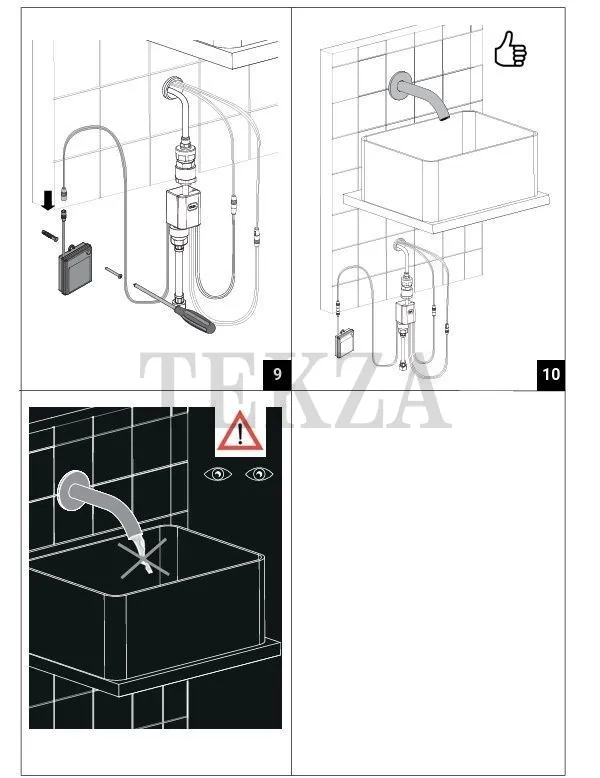 9

10

TEKZA